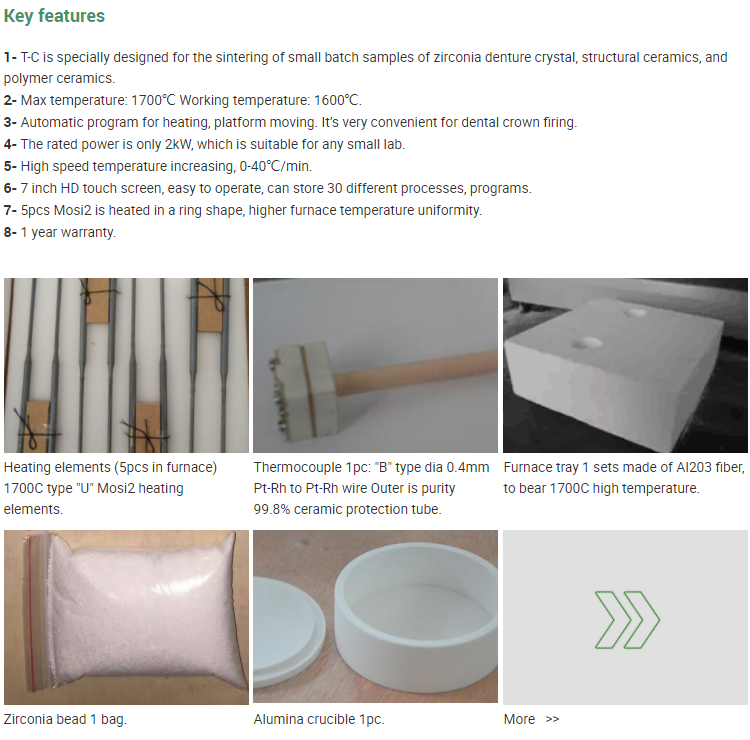 Key features

1- T-C is specially designed for the sintering of small batch samples of zirconia denture crystal, structural ceramics, and polymer ceramics.
2- Max temperature: 1700℃ Working temperature: 1600℃.
3- Automatic program for heating, platform moving. It's very convenient for dental crown firing.
4- The rated power is only 2kW, which is suitable for any small lab.
5- High speed temperature increasing, 0-40℃/min.
6- 7 inch HD touch screen, easy to operate, can store 30 different processes, programs.
7- 5pcs Mosi2 is heated in a ring shape, higher furnace temperature uniformity.
8- 1 year warranty.

Heating elements (5pcs in furnace) 1700C type "U" Mosi2 heating elements.

Thermocouple 1pc: "B" type dia 0.4mm Pt-Rh to Pt-Rh wire Outer is purity 99.8% ceramic protection tube.

Furnace tray 1 sets made of Al203 fiber, to bear 1700C high temperature.

Zirconia bead 1 bag.

Alumina crucible 1pc.

More >>